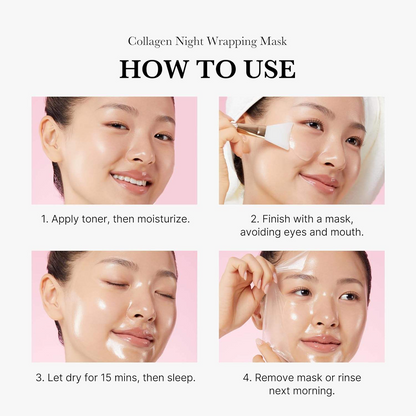 Collagen Night Wrapping Mask

HOW TO USE

1. Apply toner, then moisturize.

2. Finish with a mask, avoiding eyes and mouth.

3. Let dry for 15 mins, then sleep.

4. Remove mask or rinse next morning.