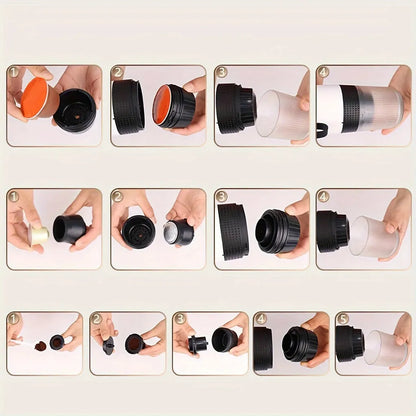 1
2
3
4
1
2
3
4
1
2
3
4
5