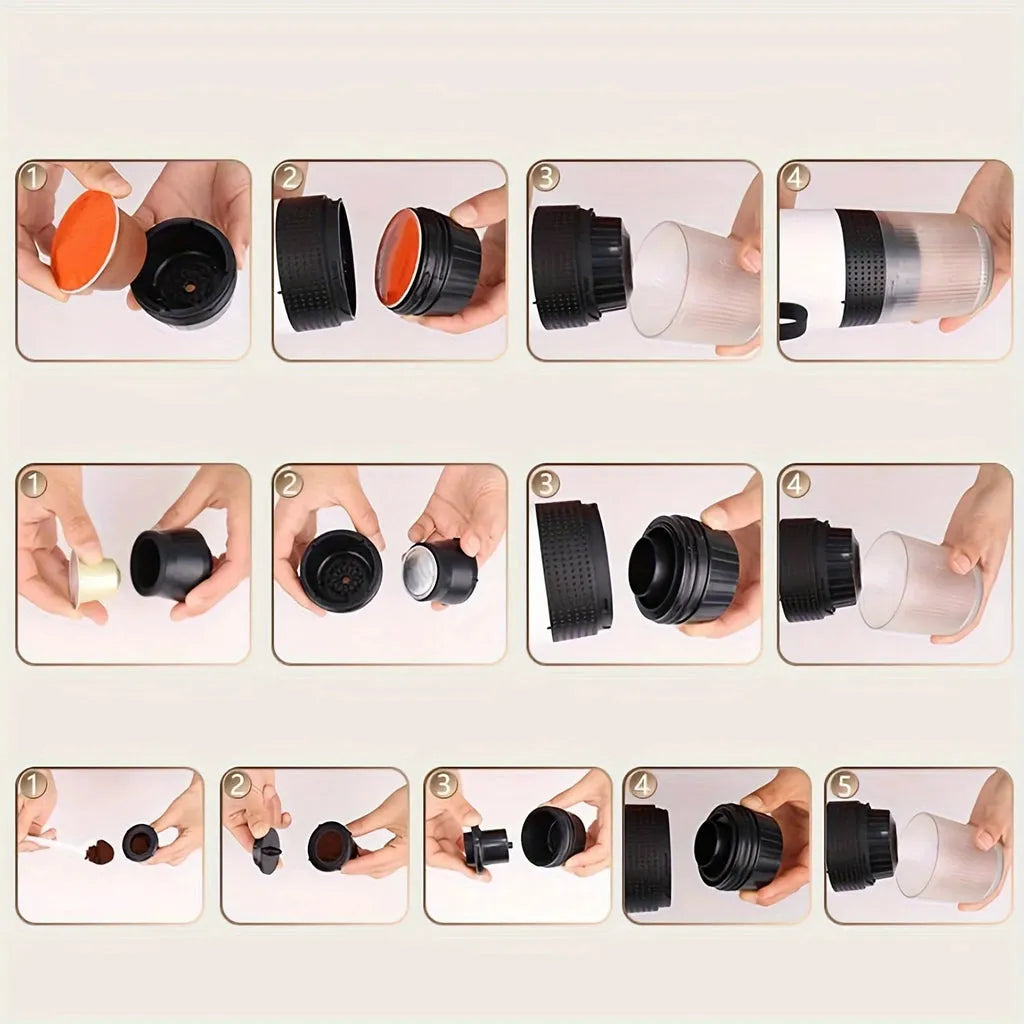 1
2
3
4
1
2
3
4
1
2
3
4
5